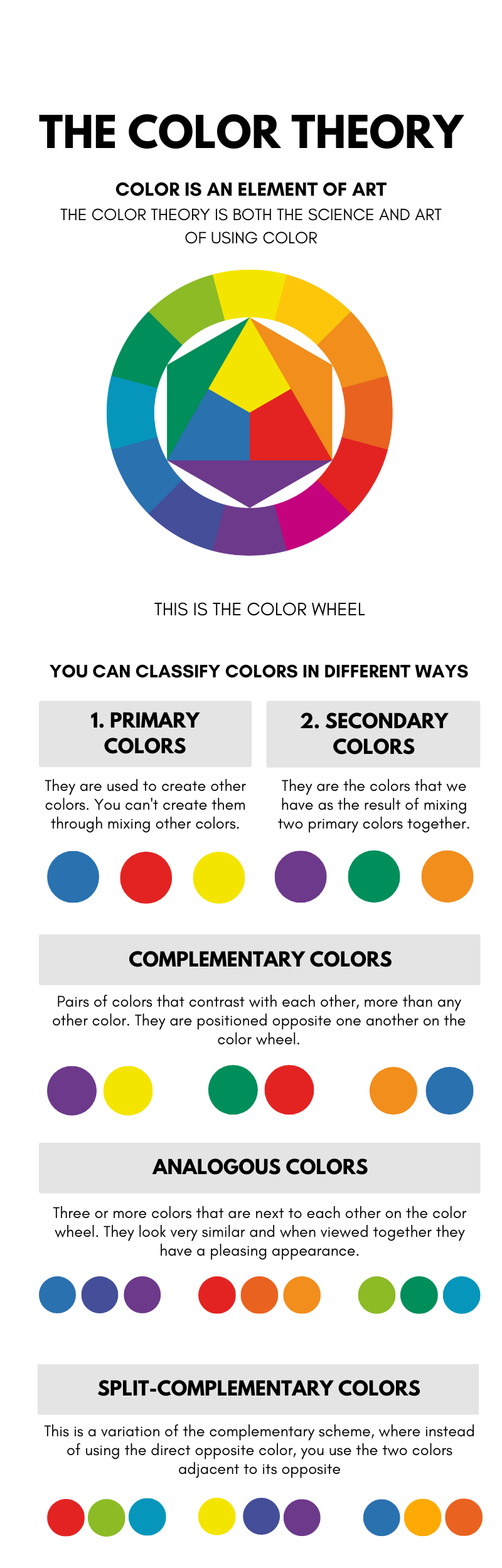 THE COLOR THEORY

COLOR IS AN ELEMENT OF ART
THE COLOR THEORY IS BOTH THE SCIENCE AND ART OF USING COLOR

THIS IS THE COLOR WHEEL

YOU CAN CLASSIFY COLORS IN DIFFERENT WAYS

1. PRIMARY COLORS

They are used to create other colors. You can't create them through mixing other colors.

2. SECONDARY COLORS

They are the colors that we have as the result of mixing two primary colors together.

COMPLEMENTARY COLORS

Pairs of colors that contrast with each other, more than any other color. They are positioned opposite one another on the color wheel.

ANALOGOUS COLORS

Three or more colors that are next to each other on the color wheel. They look very similar and when viewed together they have a pleasing appearance.

SPLIT-COMPLEMENTARY COLORS

This is a variation of the complementary scheme, where instead of using the direct opposite color, you use the two colors adjacent to its opposite